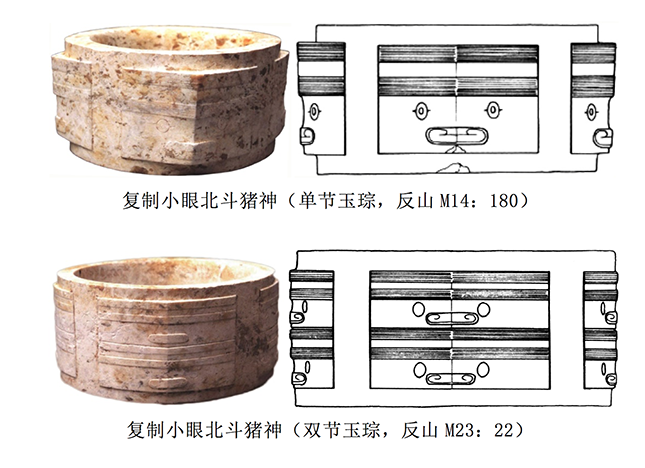 复制小眼北斗猪神（单节玉琮，反山 M14：180）

复制小眼北斗猪神（双节玉琮，反山 M23：22）